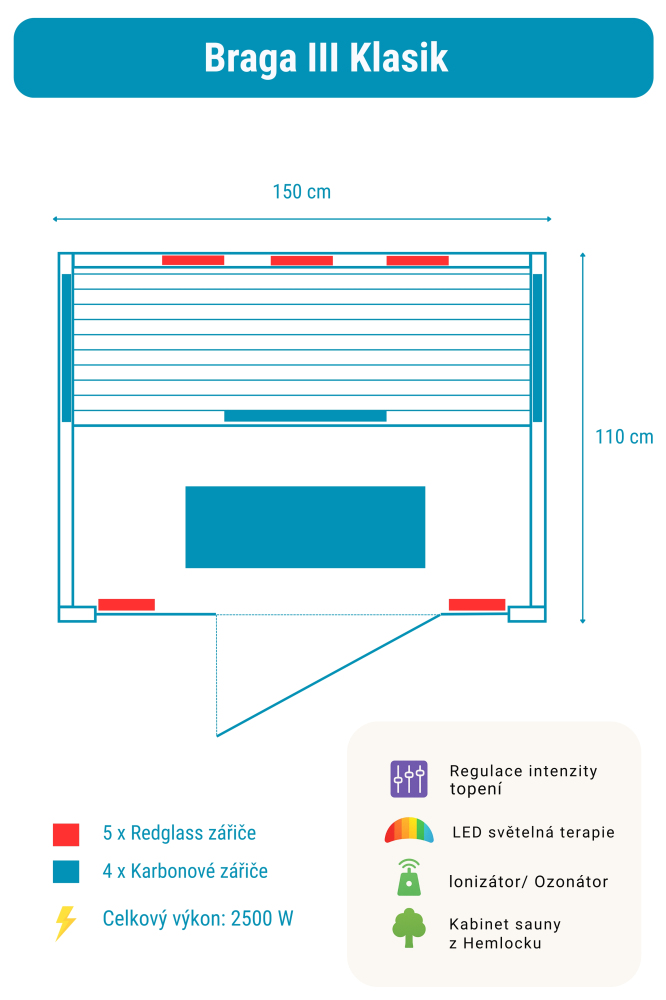 Braga III Klasik

150 cm

110 cm

5 x Redglass zářiče

4 x Karbonové zářiče

Celkový výkon: 2500 W

Regulace intenzity topení

LED světelná terapie

Ionizátor/ Ozonátor

Kabinet sauny z Hemlocku